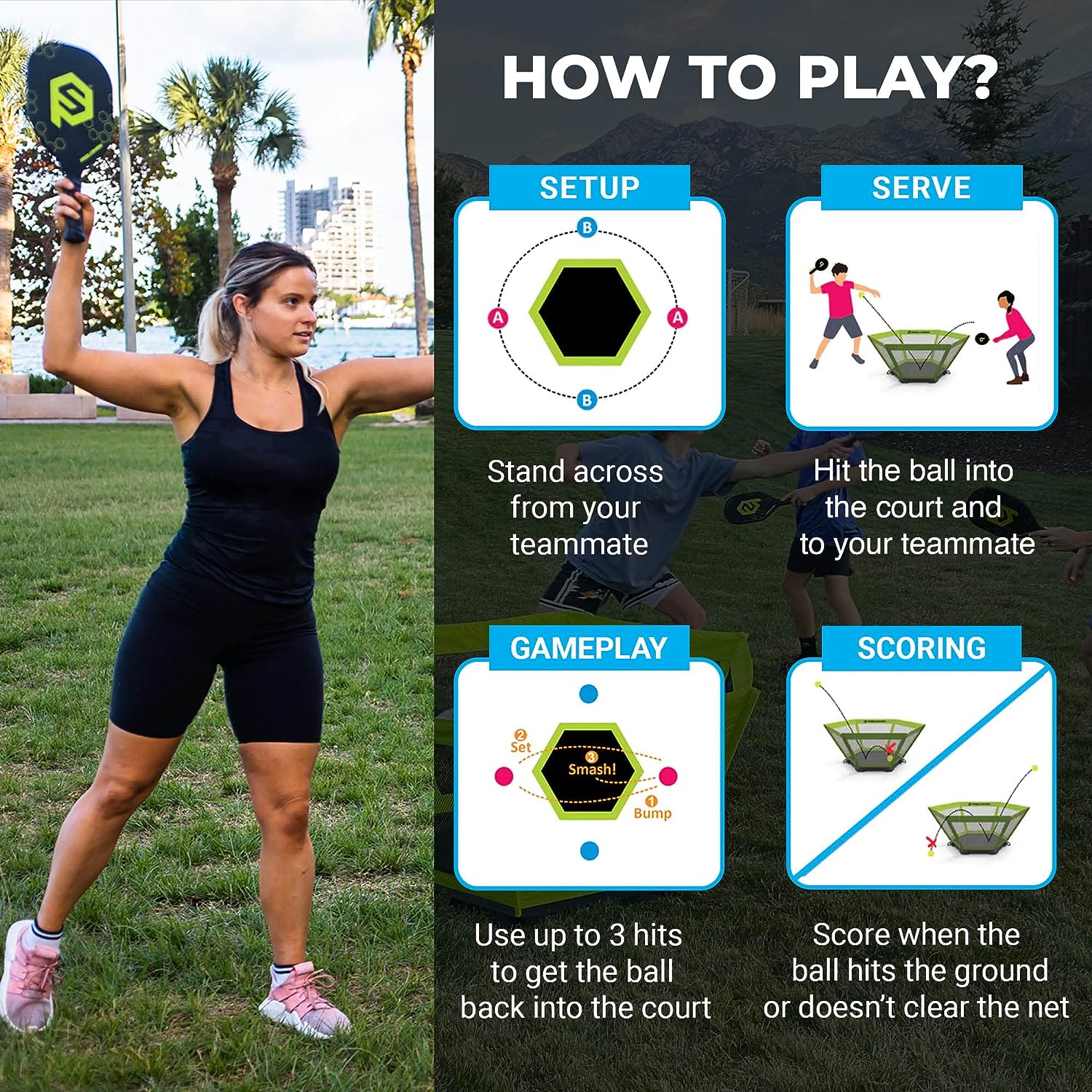 HOW TO PLAY?

SETUP

B

A

A

B

Stand across from your teammate

SERVE

Hit the ball into the court and to your teammate

GAMEPLAY

2 Set

3 Smash!

1 Bump

Use up to 3 hits to get the ball back into the court

SCORING

Score when the ball hits the ground or doesn't clear the net